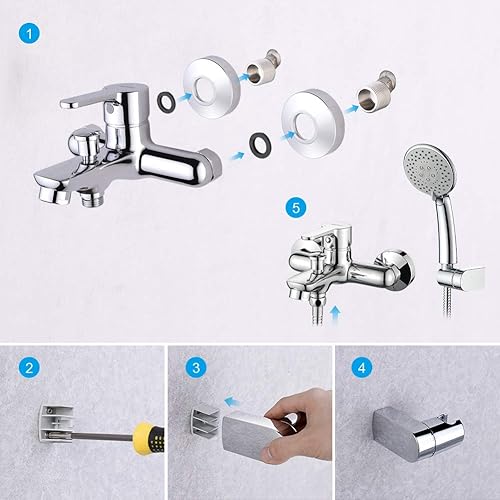 1
5
2
3
4