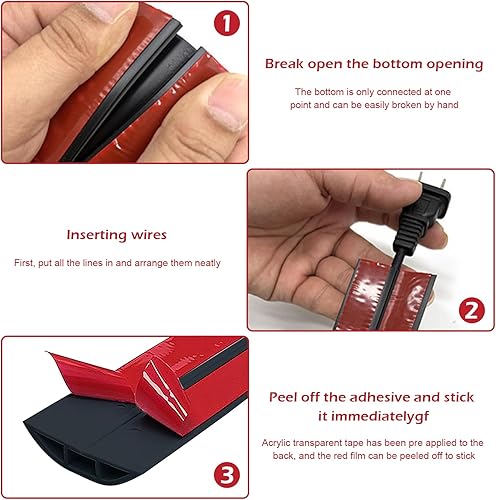 1

Break open the bottom opening

The bottom is only connected at one point and can be easily broken by hand

Inserting wires

First, put all the lines in and arrange them neatly

2

3

Peel off the adhesive and stick it immediatelygf

Acrylic transparent tape has been pre applied to the back, and the red film can be peeled off to stick