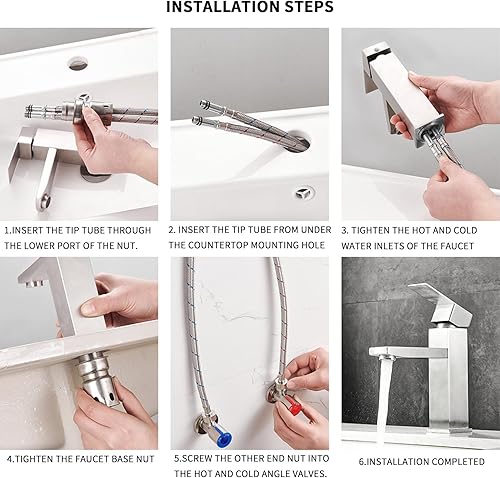 INSTALLATION STEPS

1.INSERT THE TIP TUBE THROUGH THE LOWER PORT OF THE NUT.

2. INSERT THE TIP TUBE FROM UNDER THE COUNTERTOP MOUNTING HOLE

3. TIGHTEN THE HOT AND COLD WATER INLETS OF THE FAUCET

4.TIGHTEN THE FAUCET BASE NUT

5.SCREW THE OTHER END NUT INTO THE HOT AND COLD ANGLE VALVES.

6.INSTALLATION COMPLETED