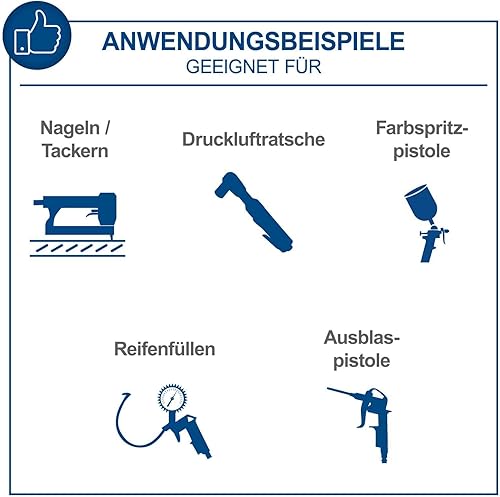 ANWENDUNGSBEISPIELE
GEEIGNET FÜR

Nageln / Tackern

Druckluftratsche

Farbspritzpistole

Reifenfüllen

Ausblaspistole