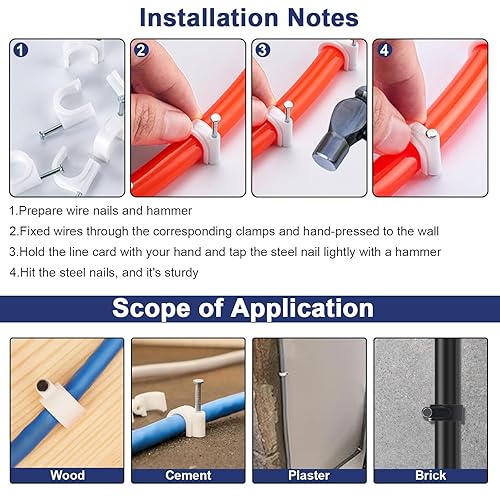 Installation Notes

1

2

3

4

1.Prepare wire nails and hammer
2.Fixed wires through the corresponding clamps and hand-pressed to the wall
3.Hold the line card with your hand and tap the steel nail lightly with a hammer
4.Hit the steel nails, and it's sturdy

Scope of Application

Wood

Cement

Plaster

Brick