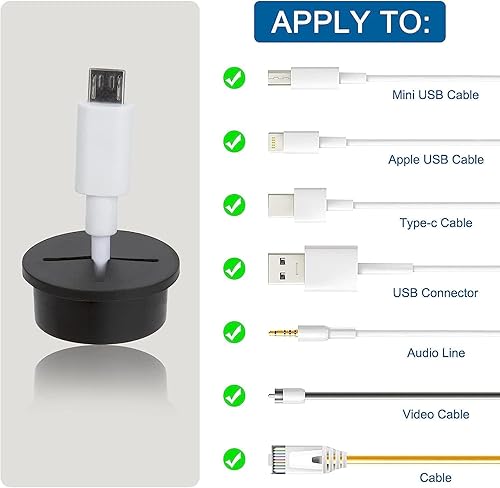 APPLY TO:

Mini USB Cable

Apple USB Cable

Type-c Cable

USB Connector

Audio Line

Video Cable

Cable