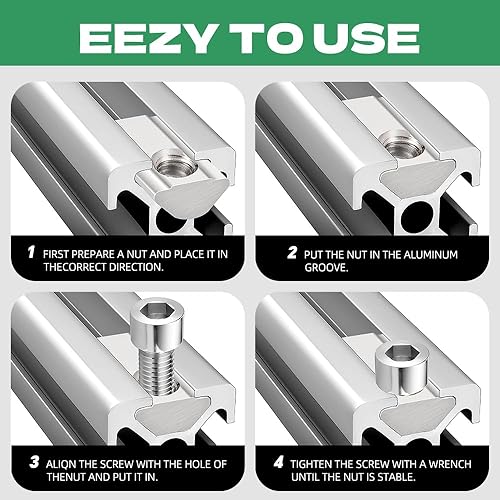 EEZY TO USE

1 FIRST PREPARE A NUT AND PLACE IT IN THECORRECT DIRECTION.

2 PUT THE NUT IN THE ALUMINUM GROOVE.

3 ALIQN THE SCREW WITH THE HOLE OF THENUT AND PUT IT IN.

4 TIGHTEN THE SCREW WITH A WRENCH UNTIL THE NUT IS STABLE.