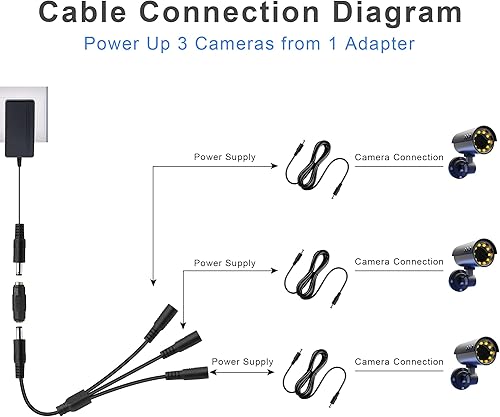 Cable Connection Diagram

Power Up 3 Cameras from 1 Adapter

Power Supply

Camera Connection

Power Supply

Camera Connection

Power Supply

Camera Connection