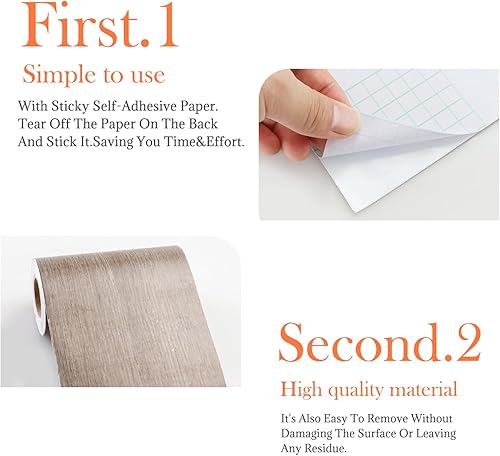 First.1

Simple to use

With Sticky Self-Adhesive Paper. Tear Off The Paper On The Back And Stick It.Saving You Time&Effort.

Second.2

High quality material

It's Also Easy To Remove Without Damaging The Surface Or Leaving Any Residue.