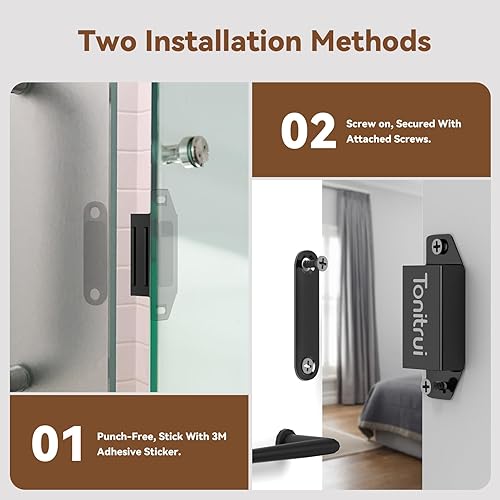 Two Installation Methods

02 Screw on, Secured With Attached Screws.

Tonitrui

01 Punch-Free, Stick With 3M Adhesive Sticker.