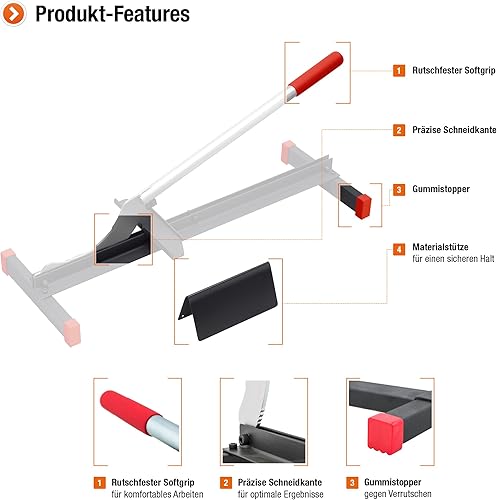 Produkt-Features

1 Rutschfester Softgrip

2 Präzise Schneidkante

3 Gummistopper

4 Materialstütze
für einen sicheren Halt

1 Rutschfester Softgrip
für komfortables Arbeiten

2 Präzise Schneidkante
für optimale Ergebnisse

3 Gummistopper
gegen Verrutschen