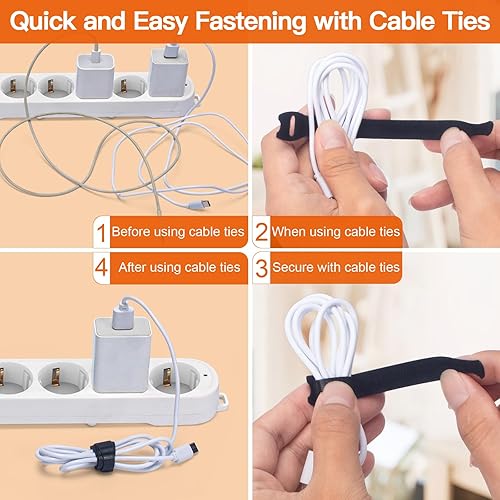 Quick and Easy Fastening with Cable Ties

1 Before using cable ties

2 When using cable ties

4 After using cable ties

3 Secure with cable ties