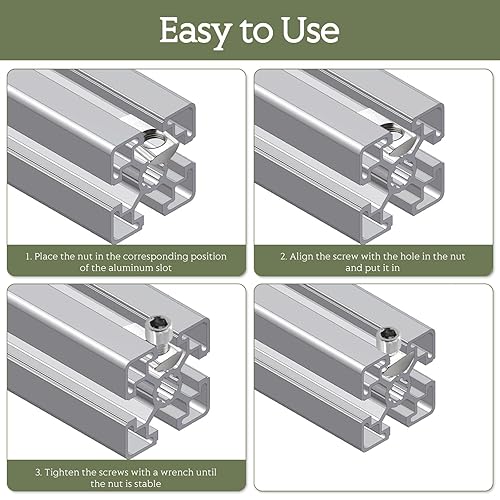 Easy to Use

1. Place the nut in the corresponding position of the aluminum slot

2. Align the screw with the hole in the nut and put it in

3. Tighten the screws with a wrench until the nut is stable