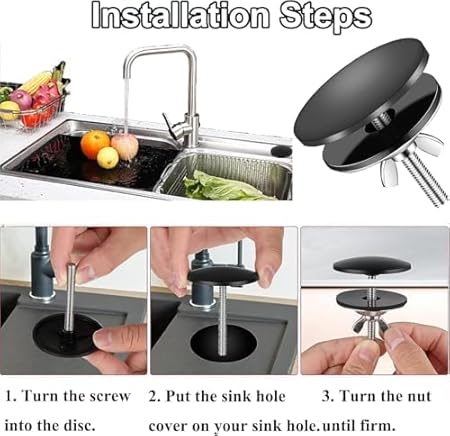 Installation Steps

1. Turn the screw into the disc.

2. Put the sink hole cover on your sink hole.

3. Turn the nut until firm.