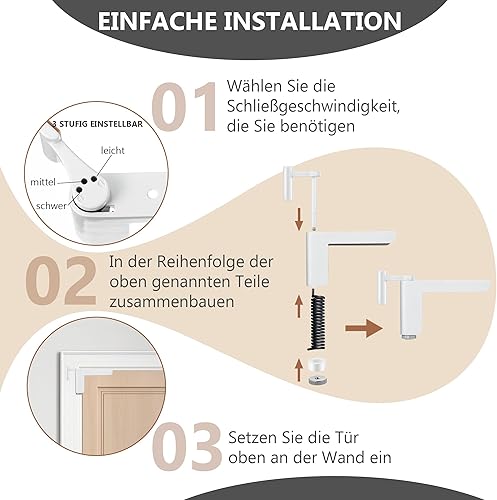 EINFACHE INSTALLATION

01 Wählen Sie die Schließgeschwindigkeit, die Sie benötigen

3 STUFIG EINSTELLBAR
leicht
mittel
schwer

02 In der Reihenfolge der oben genannten Teile zusammenbauen

03 Setzen Sie die Tür oben an der Wand ein