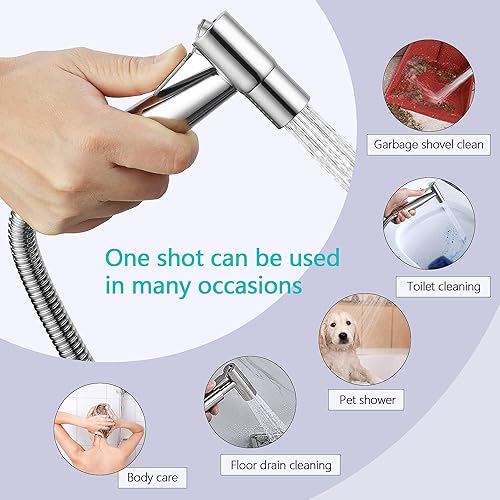 One shot can be used in many occasions

Garbage shovel clean

Toilet cleaning

Pet shower

Floor drain cleaning

Body care