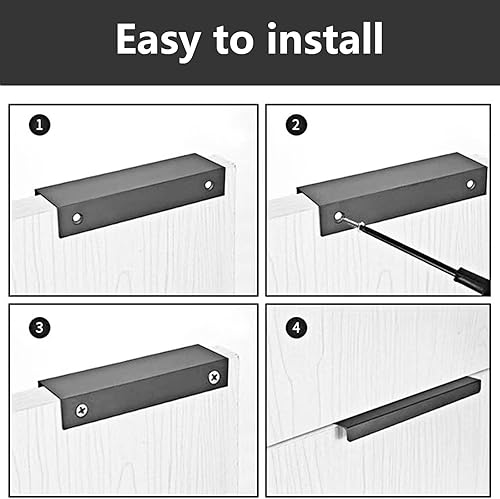 Easy to install

1

2

3

4