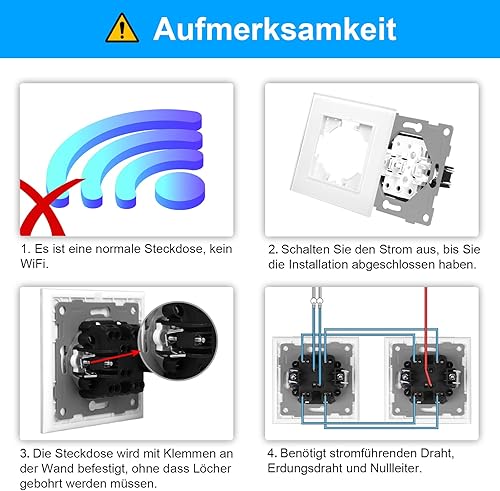 Aufmerksamkeit

1. Es ist eine normale Steckdose, kein WiFi.

2. Schalten Sie den Strom aus, bis Sie die Installation abgeschlossen haben.

3. Die Steckdose wird mit Klemmen an der Wand befestigt, ohne dass Löcher gebohrt werden müssen.

4. Benötigt stromführenden Draht, Erdungsdraht und Nullleiter.