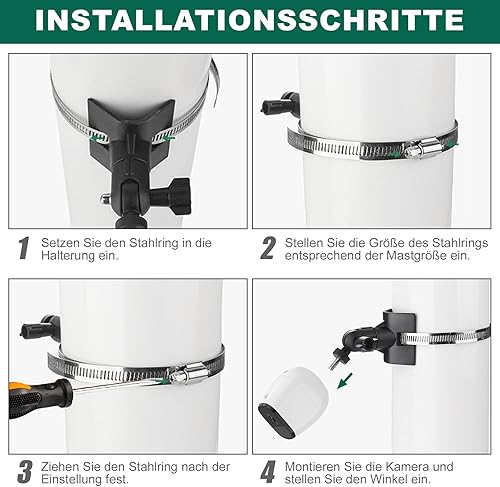 INSTALLATIONSSCHRITTE

1 Setzen Sie den Stahlring in die Halterung ein.

2 Stellen Sie die Größe des Stahlrings entsprechend der Mastgröße ein.

3 Ziehen Sie den Stahlring nach der Einstellung fest.

4 Montieren Sie die Kamera und stellen Sie den Winkel ein.