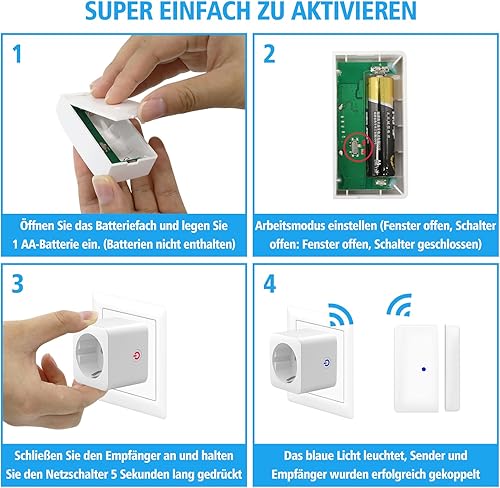 SUPER EINFACH ZU AKTIVIEREN

1

Öffnen Sie das Batteriefach und legen Sie 1 AA-Batterie ein. (Batterien nicht enthalten)

2

Arbeitsmodus einstellen (Fenster offen, Schalter offen: Fenster offen, Schalter geschlossen)

3

Schließen Sie den Empfänger an und halten Sie den Netzschalter 5 Sekunden lang gedrückt

4

Das blaue Licht leuchtet, Sender und Empfänger wurden erfolgreich gekoppelt