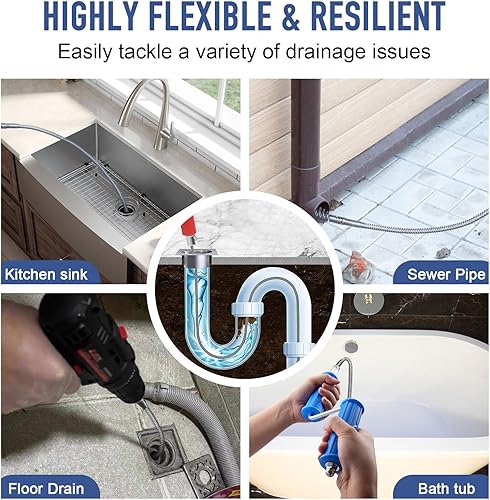 HIGHLY FLEXIBLE & RESILIENT

Easily tackle a variety of drainage issues

Kitchen sink

Sewer Pipe

Floor Drain

Bath tub