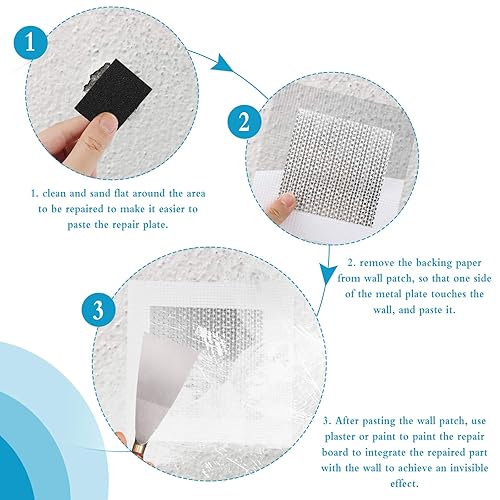 1

1. clean and sand flat around the area to be repaired to make it easier to paste the repair plate.

2

2. remove the backing paper from wall patch, so that one side of the metal plate touches the wall, and paste it.

3

3. After pasting the wall patch, use plaster or paint to paint the repair board to integrate the repaired part with the wall to achieve an invisible effect.