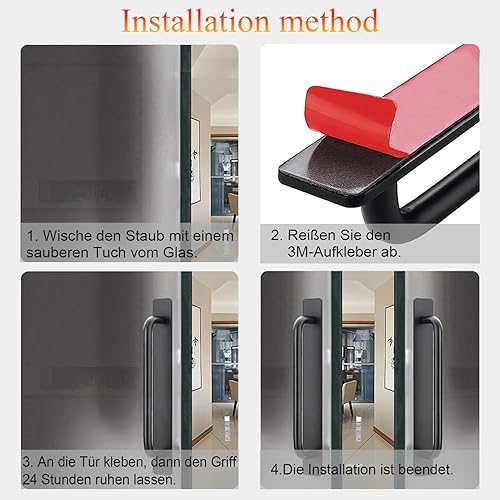 Installation method

1. Wische den Staub mit einem sauberen Tuch vom Glas.

2. Reißen Sie den 3M-Aufkleber ab.

3. An die Tür kleben, dann den Griff 24 Stunden ruhen lassen.

4.Die Installation ist beendet.