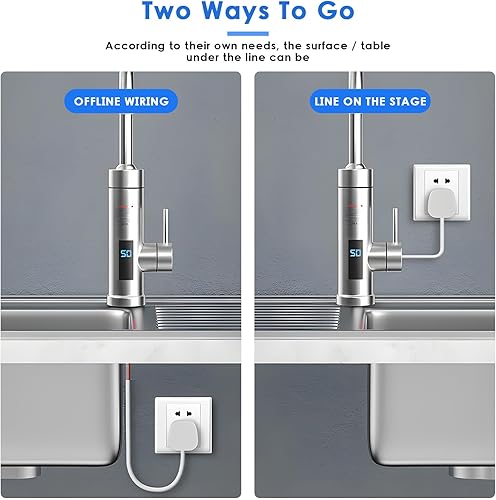 Two Ways To Go

According to their own needs, the surface / table under the line can be

OFFLINE WIRING

50

LINE ON THE STAGE

50