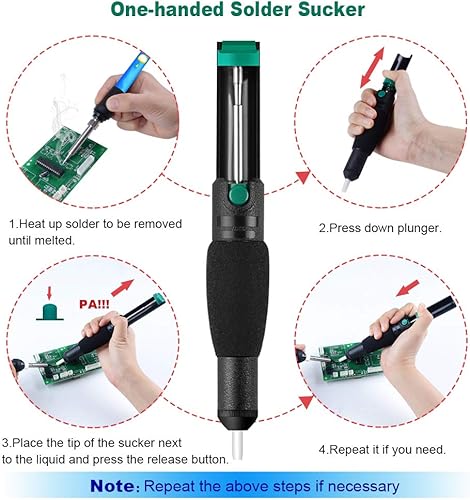 One-handed Solder Sucker

1.Heat up solder to be removed until melted.

2.Press down plunger.

PA!!!

3.Place the tip of the sucker next to the liquid and press the release button.

4.Repeat it if you need.

Note: Repeat the above steps if necessary