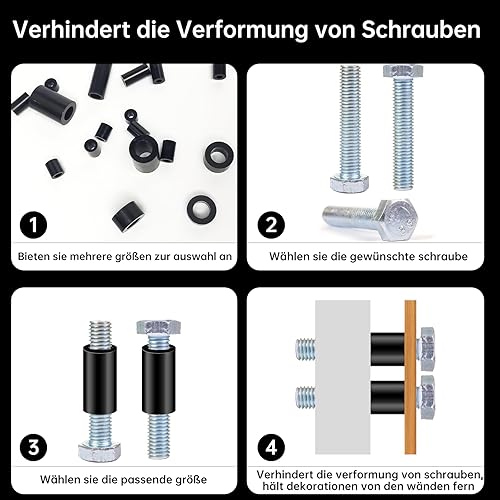 Verhindert die Verformung von Schrauben

1

Bieten sie mehrere größen zur auswahl an

2

Wählen sie die gewünschte schraube

3

Wählen sie die passende größe

4

Verhindert die verformung von schrauben, hält dekorationen von den wänden fern