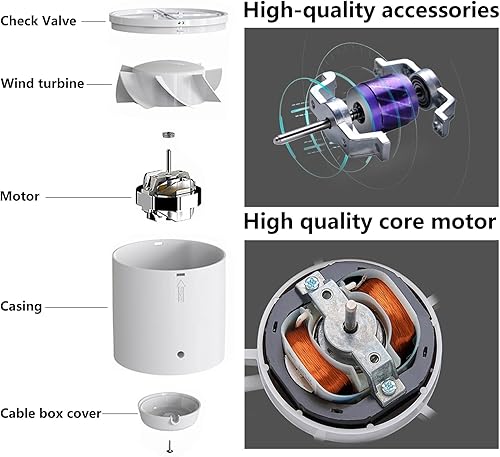 Check Valve

Wind turbine

Motor

Casing

Cable box cover

High-quality accessories

High quality core motor