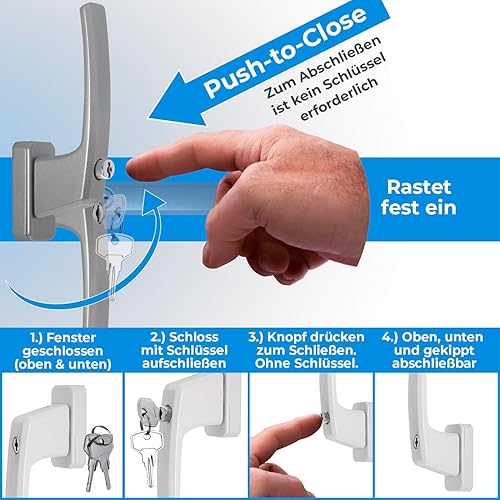 Push-to-Close
Zum Abschließen ist kein Schlüssel erforderlich

Rastet fest ein

1.) Fenster geschlossen (oben & unten)

2.) Schloss mit Schlüssel aufschließen

3.) Knopf drücken zum Schließen. Ohne Schlüssel.

4.) Oben, unten und gekippt abschließbar