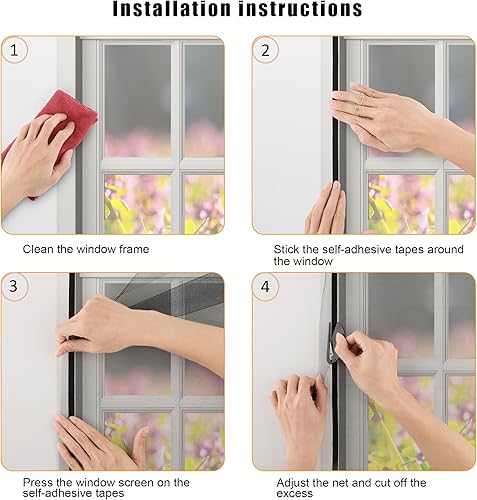 Installation instructions

1

Clean the window frame

2

Stick the self-adhesive tapes around the window

3

Press the window screen on the self-adhesive tapes

4

Adjust the net and cut off the excess