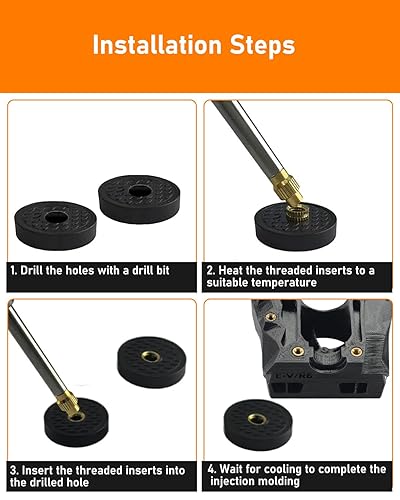 Installation Steps

1. Drill the holes with a drill bit

2. Heat the threaded inserts to a suitable temperature

3. Insert the threaded inserts into the drilled hole

E-V/R6

4. Wait for cooling to complete the injection molding