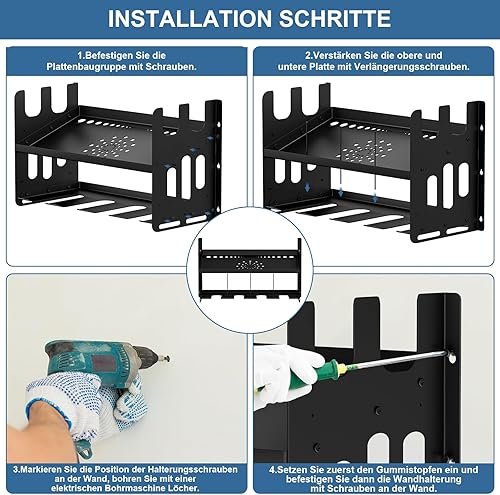 INSTALLATION SCHRITTE

1.Befestigen Sie die Plattenbaugruppe mit Schrauben.

2.Verstärken Sie die obere und untere Platte mit Verlängerungsschrauben.

3.Markieren Sie die Position der Halterungsschrauben an der Wand, bohren Sie mit einer elektrischen Bohrmaschine Löcher.

4.Setzen Sie zuerst den Gummistopfen ein und befestigen Sie dann die Wandhalterung mit Schrauben an der Wand.