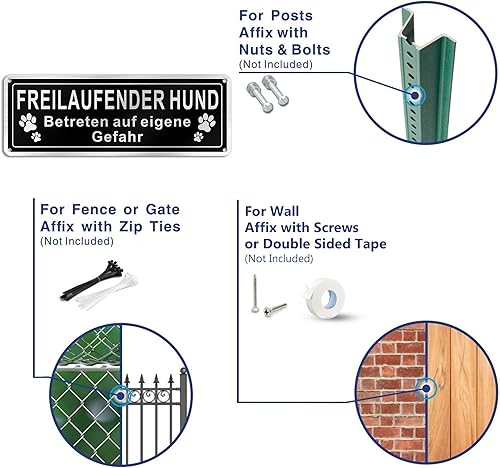 FREILAUFENDER HUND
Betreten auf eigene Gefahr

For Posts
Affix with
Nuts & Bolts
(Not Included)

For Fence or Gate
Affix with Zip Ties
(Not Included)

For Wall
Affix with Screws
or Double Sided Tape
(Not Included)