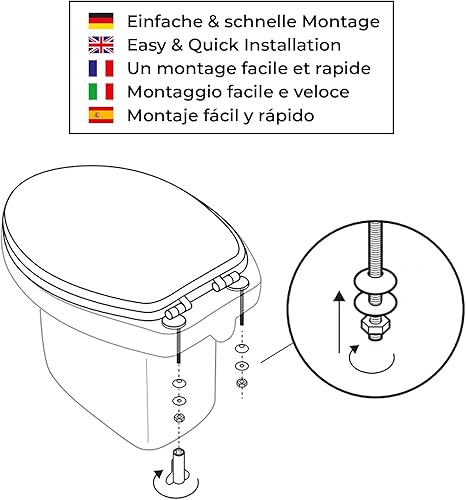 Einfache & schnelle Montage
Easy & Quick Installation
Un montage facile et rapide
Montaggio facile e veloce
Montaje fácil y rápido