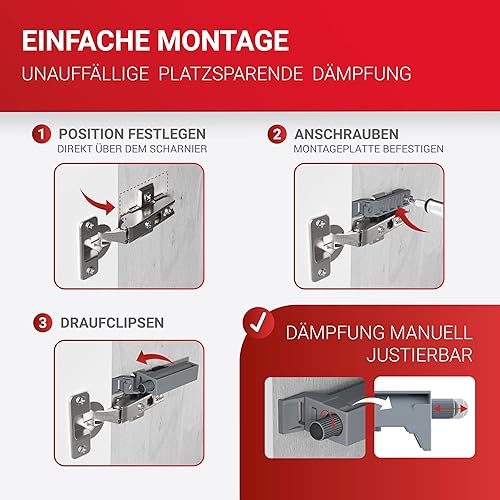 EINFACHE MONTAGE
UNAUFFÄLLIGE PLATZSPARENDE DÄMPFUNG

1 POSITION FESTLEGEN
DIREKT ÜBER DEM SCHARNIER

2 ANSCHRAUBEN
MONTAGEPLATTE BEFESTIGEN

3 DRAUFCLIPSEN

DÄMPFUNG MANUELL JUSTIERBAR