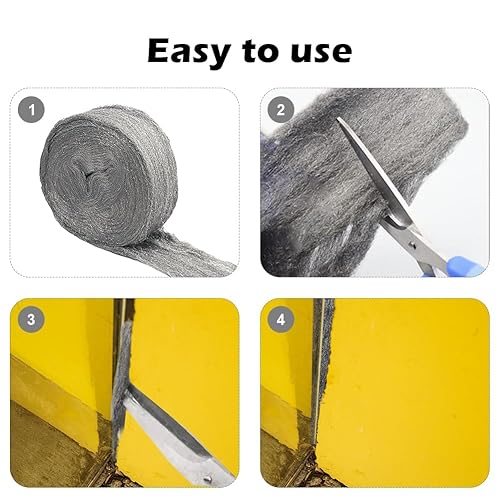 Easy to use

1

2

3

4