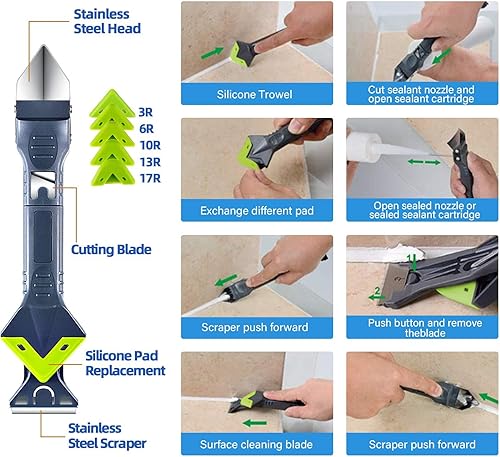 Stainless Steel Head

3R
6R
10R
13R
17R

Cutting Blade

Silicone Pad Replacement

Stainless Steel Scraper

Silicone Trowel

Cut sealant nozzle and open sealant cartridge

Exchange different pad

Open sealed nozzle or sealed sealant cartridge

Scraper push forward

1
2
Push button and remove theblade

Surface cleaning blade

Scraper push forward