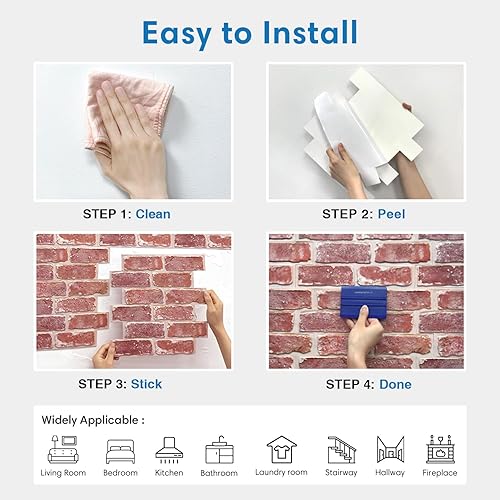 Easy to Install

STEP 1: Clean

STEP 2: Peel

STEP 3: Stick

STEP 4: Done

Widely Applicable :

Living Room
Bedroom
Kitchen
Bathroom
Laundry room
Stairway
Hallway
Fireplace