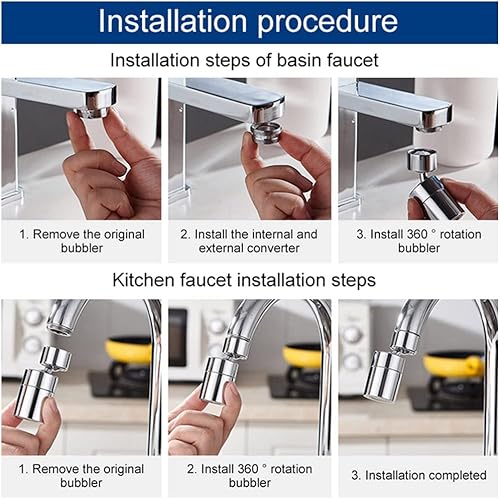 Installation procedure

Installation steps of basin faucet

1. Remove the original bubbler

2. Install the internal and external converter

3. Install 360 ° rotation bubbler

Kitchen faucet installation steps

1. Remove the original bubbler

2. Install 360 ° rotation bubbler

3. Installation completed