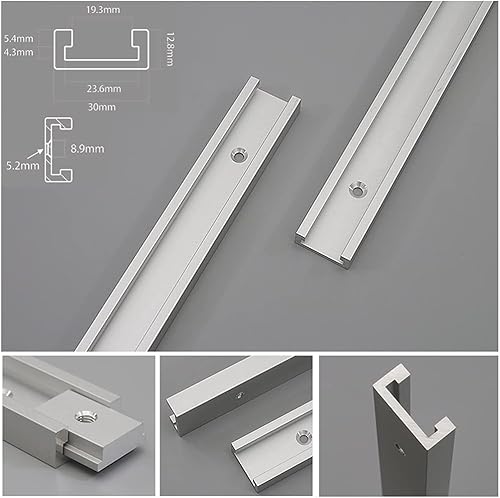 19.3mm
5.4mm
4.3mm
12.8mm
23.6mm
30mm
8.9mm
5.2mm