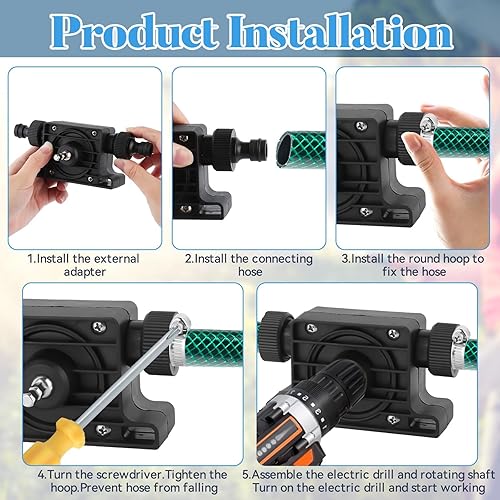 Product Installation

1.Install the external adapter

2.Install the connecting hose

3.Install the round hoop to fix the hose

4.Turn the screwdriver.Tighten the hoop.Prevent hose from falling

5.Assemble the electric drill and rotating shaft Turn on the electric drill and start working