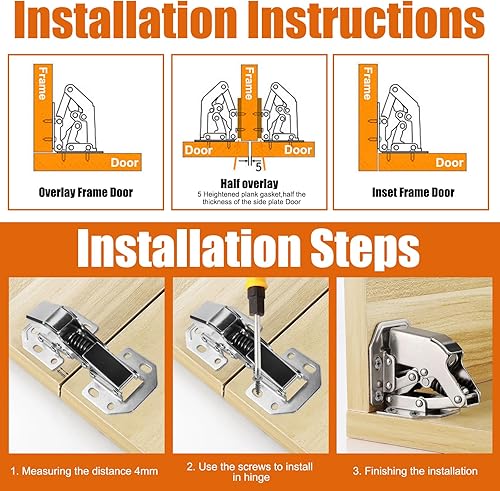 Installation Instructions

Frame

Door

Overlay Frame Door

Frame

Door

Door

5

Half overlay

5 Heightened plank gasket,half the thickness of the side plate Door

Frame

Door

Inset Frame Door

Installation Steps

1. Measuring the distance 4mm

2. Use the screws to install in hinge

3. Finishing the installation