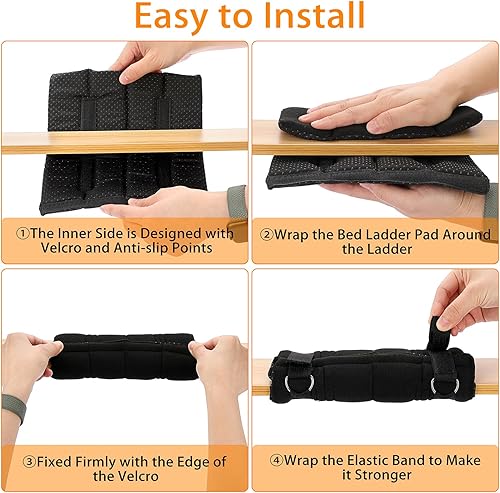 Easy to Install

①The Inner Side is Designed with Velcro and Anti-slip Points

②Wrap the Bed Ladder Pad Around the Ladder

③Fixed Firmly with the Edge of the Velcro

④Wrap the Elastic Band to Make it Stronger