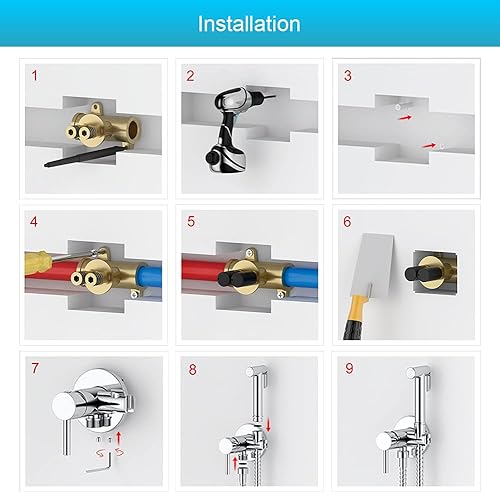 Installation

1

2

3

4

5

6

7

8

9