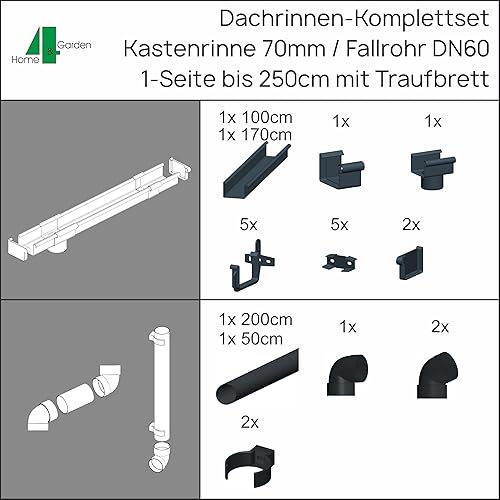 Home & Garden

Dachrinnen-Komplettset
Kastenrinne 70mm / Fallrohr DN60
1-Seite bis 250cm mit Traufbrett

1x 100cm
1x 170cm

1x

1x

5x

5x

2x

1x 200cm
1x 50cm

1x

2x

2x