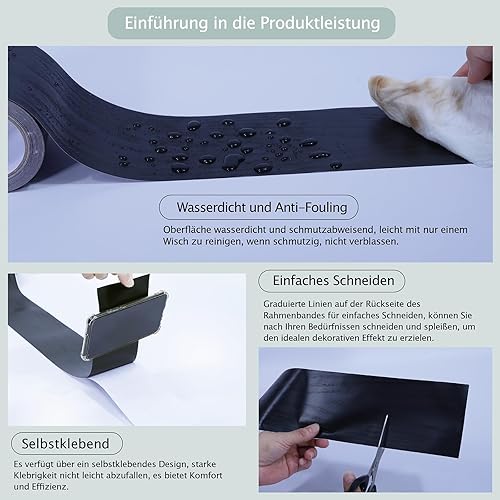 Einführung in die Produktleistung

Wasserdicht und Anti-Fouling

Oberfläche wasserdicht und schmutzabweisend, leicht mit nur einem Wisch zu reinigen, wenn schmutzig, nicht verblassen.

Einfaches Schneiden

Graduierte Linien auf der Rückseite des Rahmenbandes für einfaches Schneiden, können Sie nach Ihren Bedürfnissen schneiden und spleißen, um den idealen dekorativen Effekt zu erzielen.

Selbstklebend

Es verfügt über ein selbstklebendes Design, starke Klebrigkeit nicht leicht abzufallen, es bietet Komfort und Effizienz.