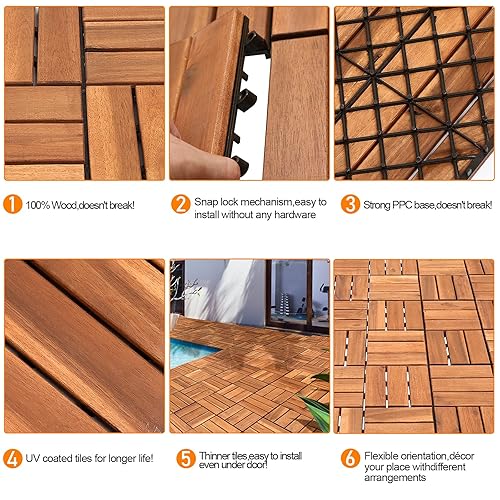 1 100% Wood,doesn't break!

2 Snap lock mechanism,easy to install without any hardware

3 Strong PPC base,doesn't break!

4 UV coated tiles for longer life!

5 Thinner tiles,easy to install even under door!

6 Flexible orientation,décor your place withdifferent arrangements