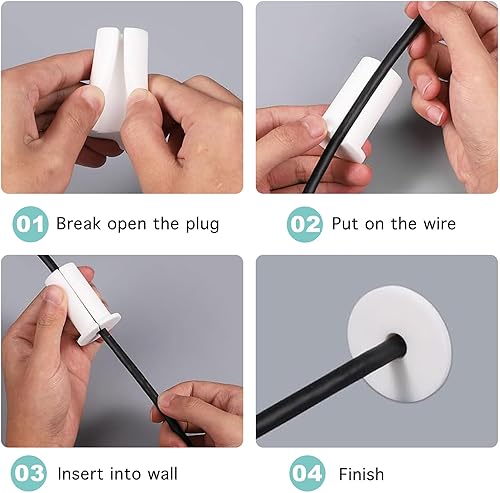 01 Break open the plug

02 Put on the wire

03 Insert into wall

04 Finish