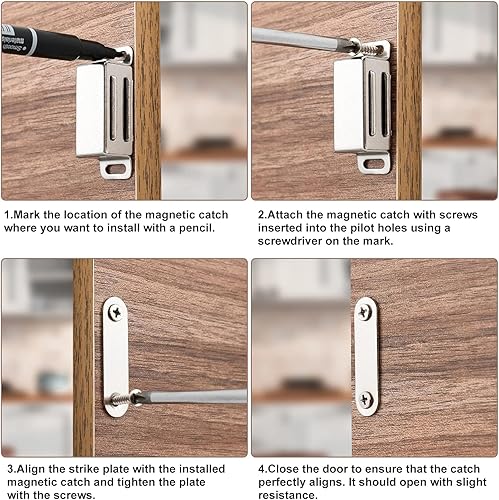 1.Mark the location of the magnetic catch where you want to install with a pencil.

2.Attach the magnetic catch with screws inserted into the pilot holes using a screwdriver on the mark.

3.Align the strike plate with the installed magnetic catch and tighten the plate with the screws.

4.Close the door to ensure that the catch perfectly aligns. It should open with slight resistance.