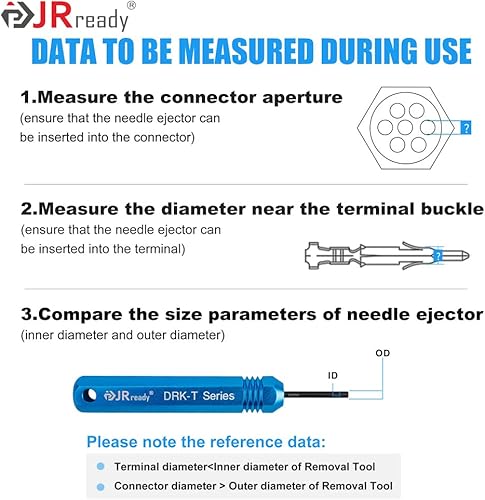 JRready®

DATA TO BE MEASURED DURING USE

1.Measure the connector aperture
(ensure that the needle ejector can be inserted into the connector)

?

2.Measure the diameter near the terminal buckle
(ensure that the needle ejector can be inserted into the terminal)

?

3.Compare the size parameters of needle ejector
(inner diameter and outer diameter)

OD

ID

JRready® DRK-T Series

Please note the reference data:

Terminal diameter<Inner diameter of Removal Tool

Connector diameter > Outer diameter of Removal Tool