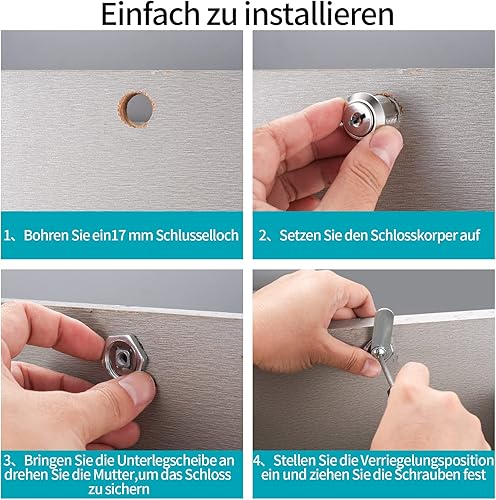 Einfach zu installieren

1、Bohren Sie ein17 mm Schlusselloch

2、Setzen Sie den Schlosskorper auf

3、Bringen Sie die Unterlegscheibe an drehen Sie die Mutter,um das Schloss zu sichern

4、Stellen Sie die Verriegelungsposition ein und ziehen Sie die Schrauben fest